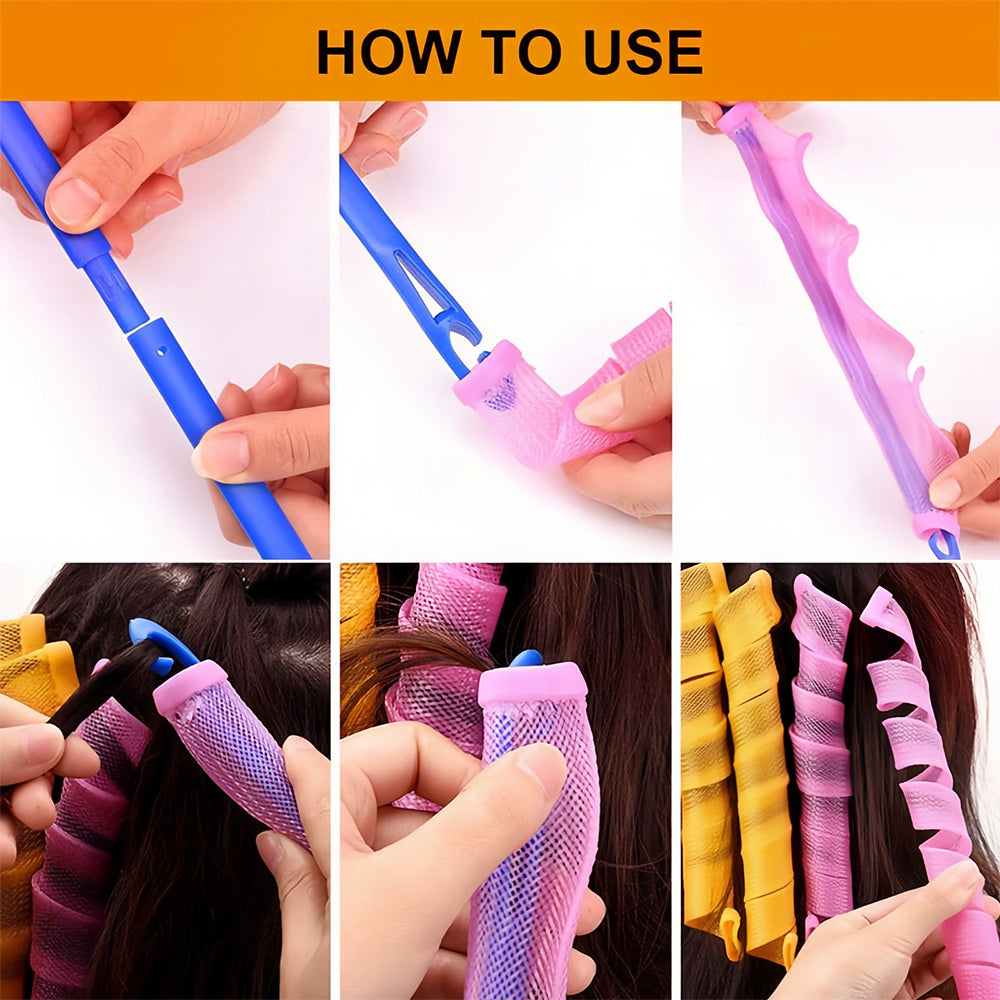 HOW TO USE