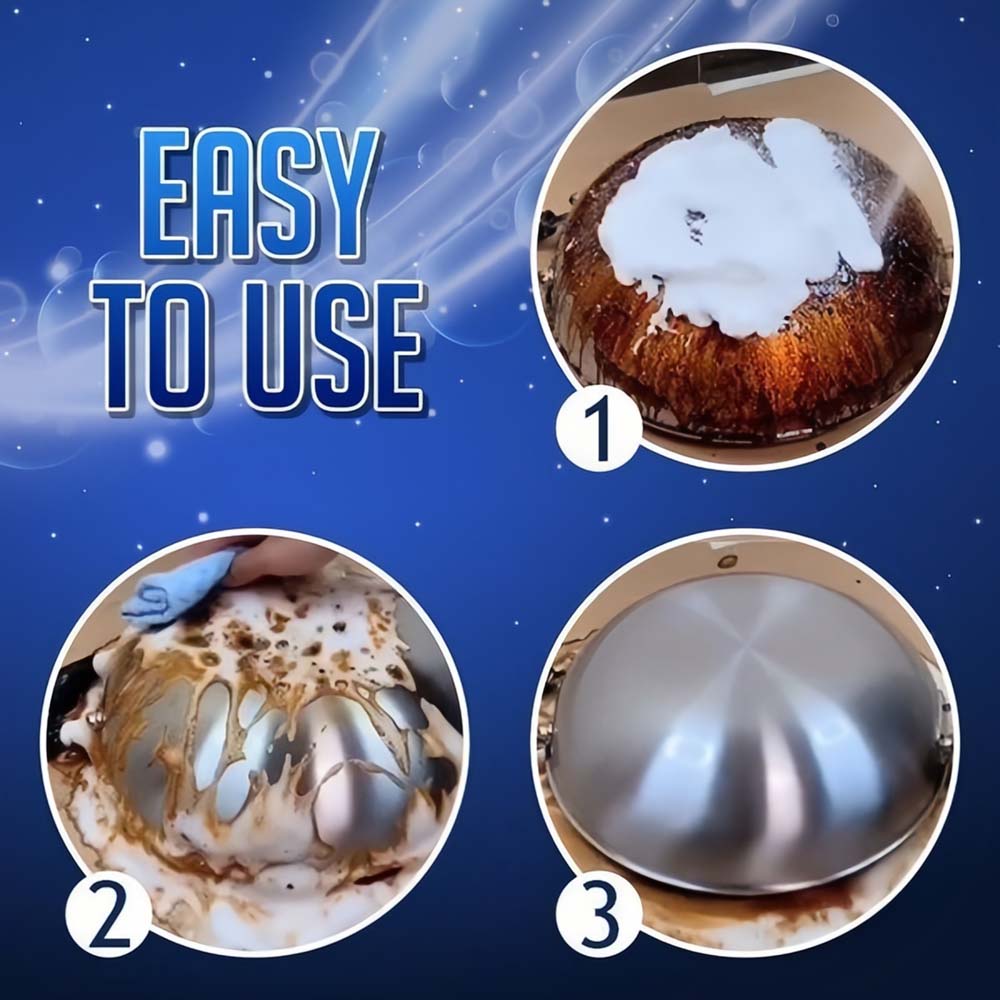 EASY TO USE

1

2

3