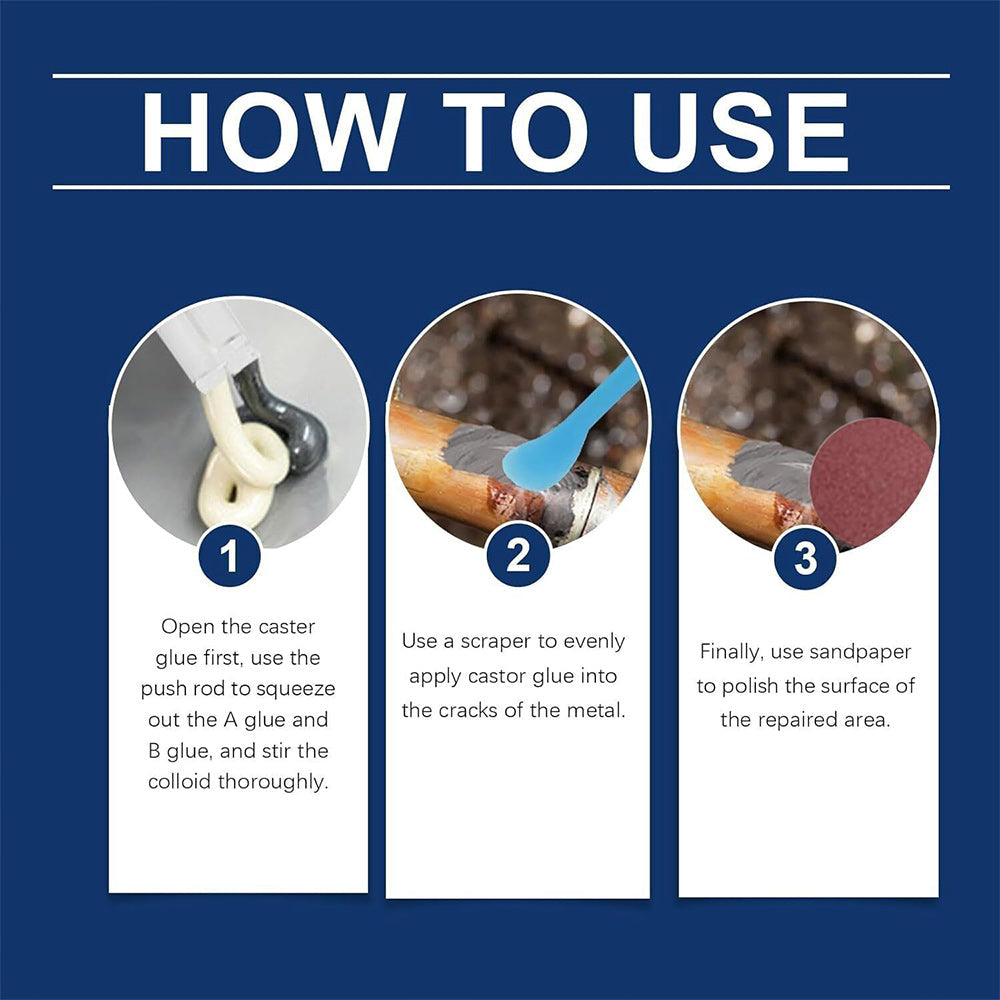 HOW TO USE

1

Open the caster glue first, use the push rod to squeeze out the A glue and B glue, and stir the colloid thoroughly.

2

Use a scraper to evenly apply castor glue into the cracks of the metal.

3

Finally, use sandpaper to polish the surface of the repaired area.