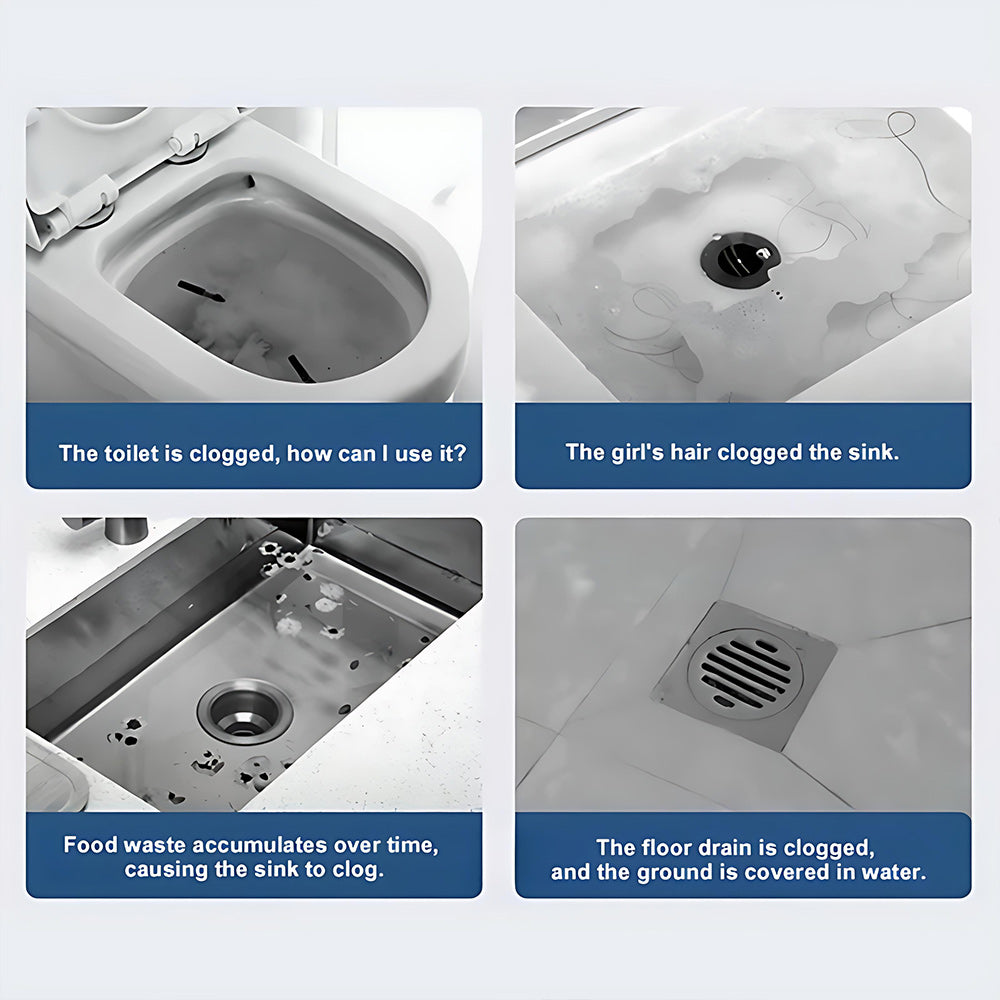 The toilet is clogged, how can I use it?

The girl's hair clogged the sink.

Food waste accumulates over time, causing the sink to clog.

The floor drain is clogged, and the ground is covered in water.