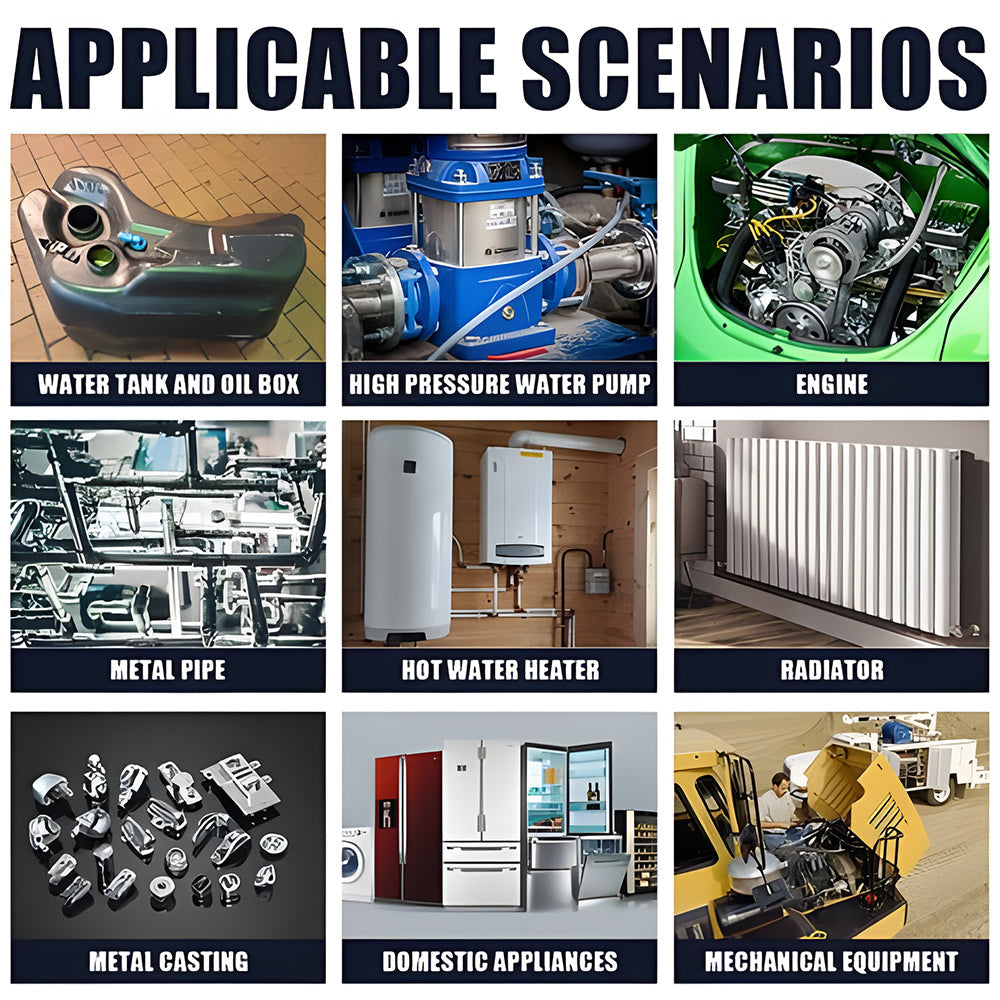 APPLICABLE SCENARIOS

WATER TANK AND OIL BOX

HIGH PRESSURE WATER PUMP

ENGINE

METAL PIPE

HOT WATER HEATER

RADIATOR

METAL CASTING

DOMESTIC APPLIANCES

MECHANICAL EQUIPMENT