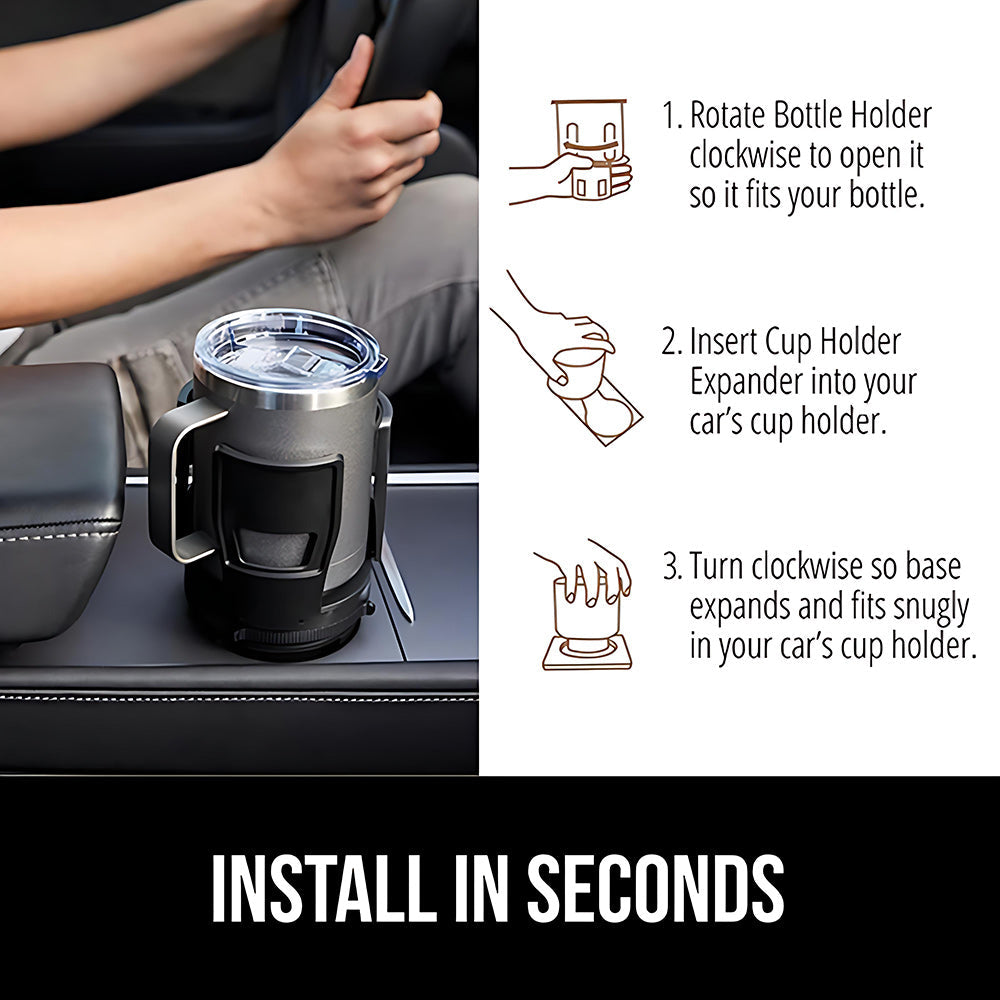 1. Rotate Bottle Holder clockwise to open it so it fits your bottle.

2. Insert Cup Holder Expander into your car's cup holder.

3. Turn clockwise so base expands and fits snugly in your car's cup holder.

INSTALL IN SECONDS