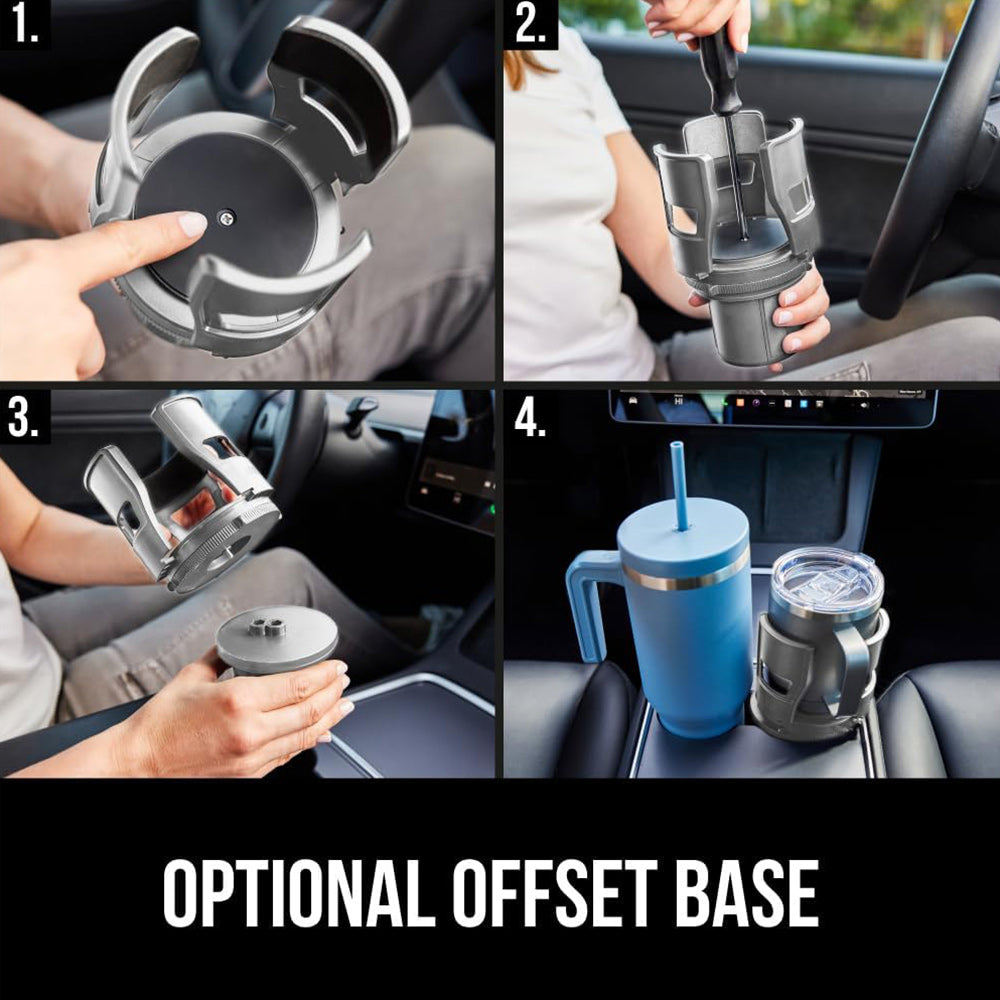 1.

2.

3.

4.

OPTIONAL OFFSET BASE