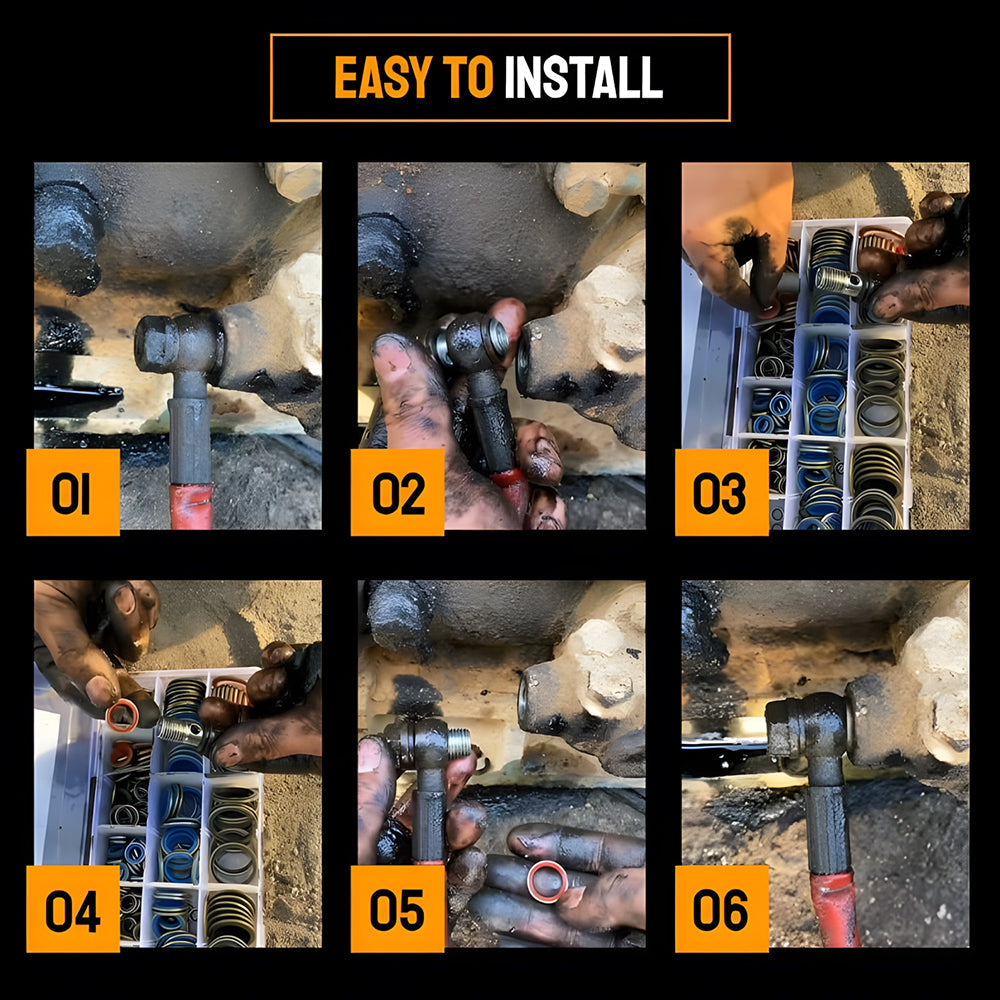 EASY TO INSTALL

01

02

03

04

05

06