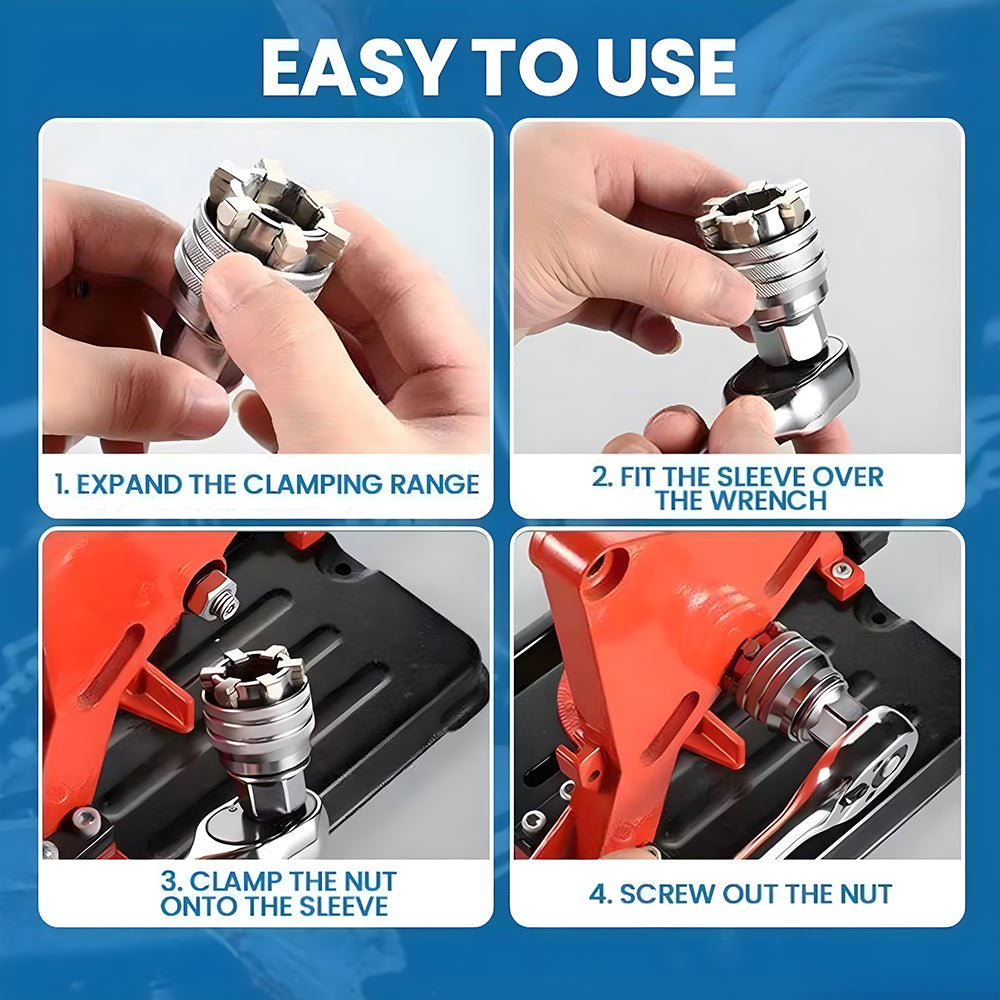 EASY TO USE

1. EXPAND THE CLAMPING RANGE

2. FIT THE SLEEVE OVER THE WRENCH

3. CLAMP THE NUT ONTO THE SLEEVE

4. SCREW OUT THE NUT