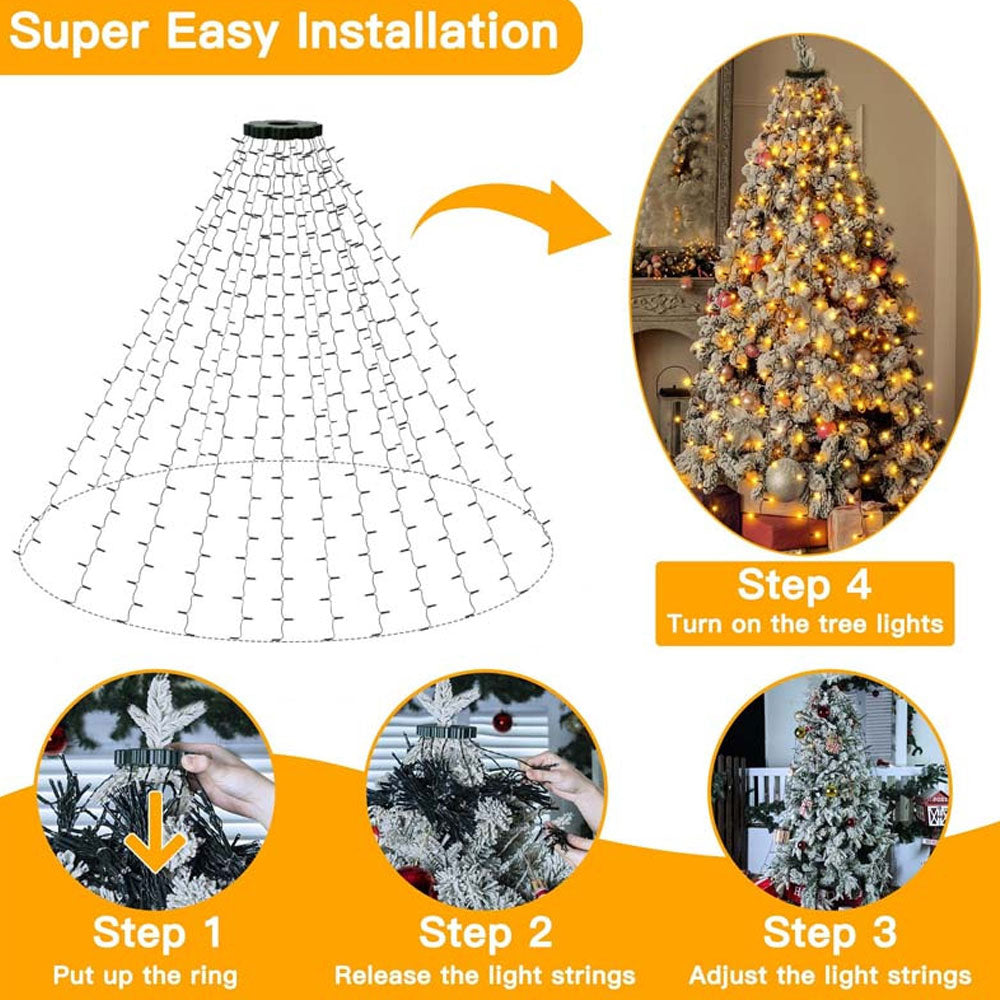 Super Easy Installation

Step 4
Turn on the tree lights

Step 1
Put up the ring

Step 2
Release the light strings

Step 3
Adjust the light strings