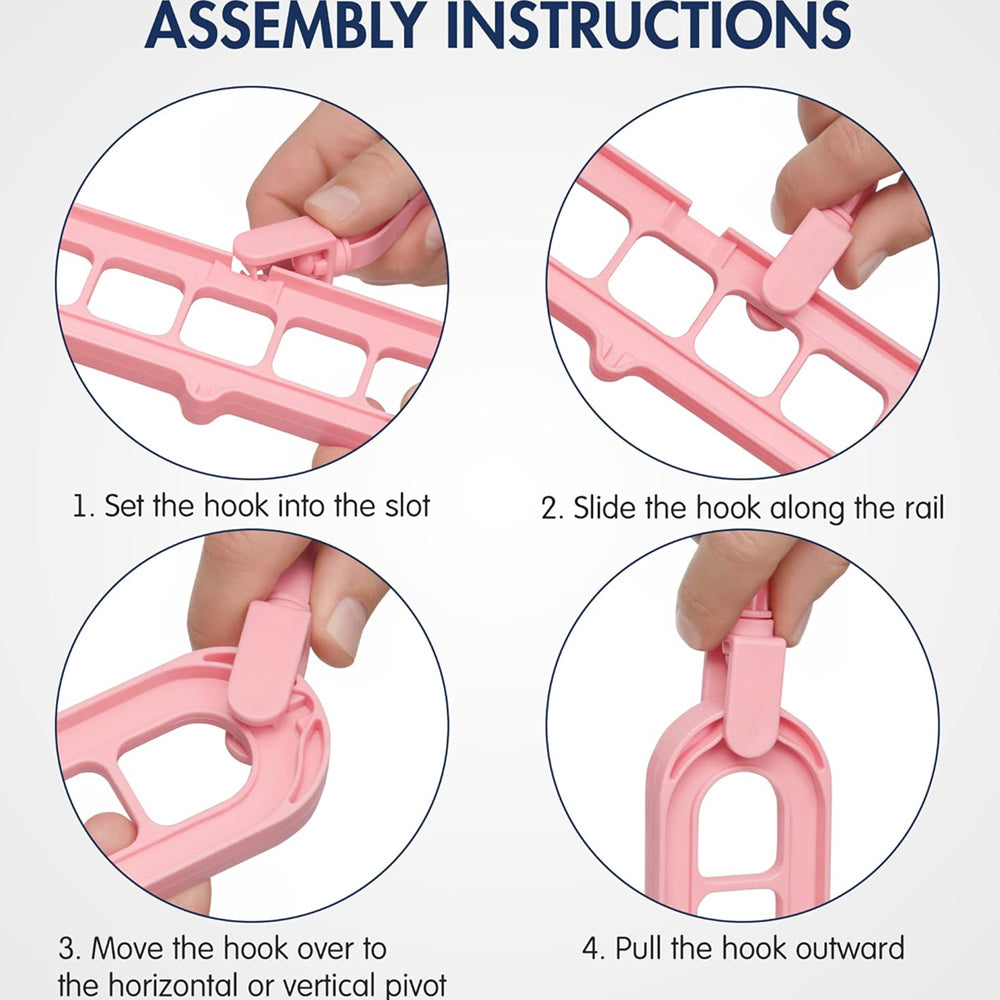 ASSEMBLY INSTRUCTIONS

1. Set the hook into the slot

2. Slide the hook along the rail

3. Move the hook over to the horizontal or vertical pivot

4. Pull the hook outward