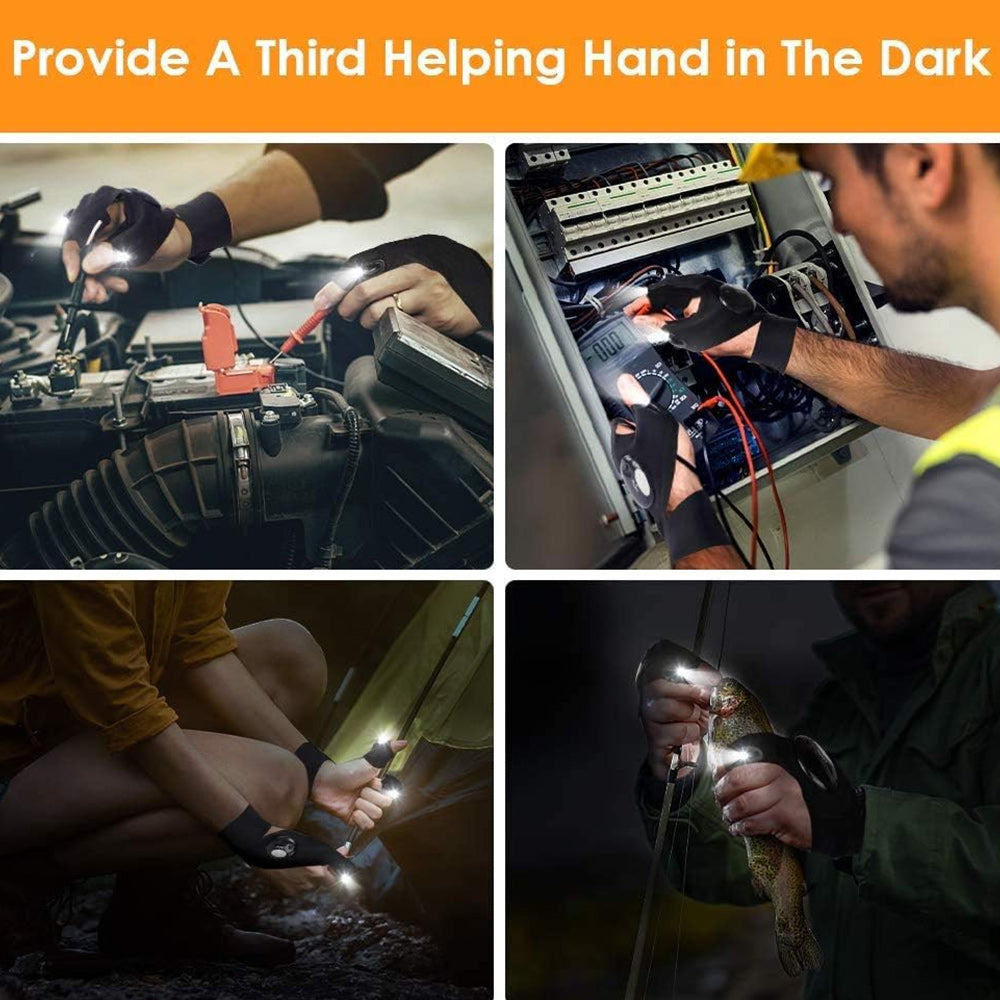 Provide A Third Helping Hand in The Dark