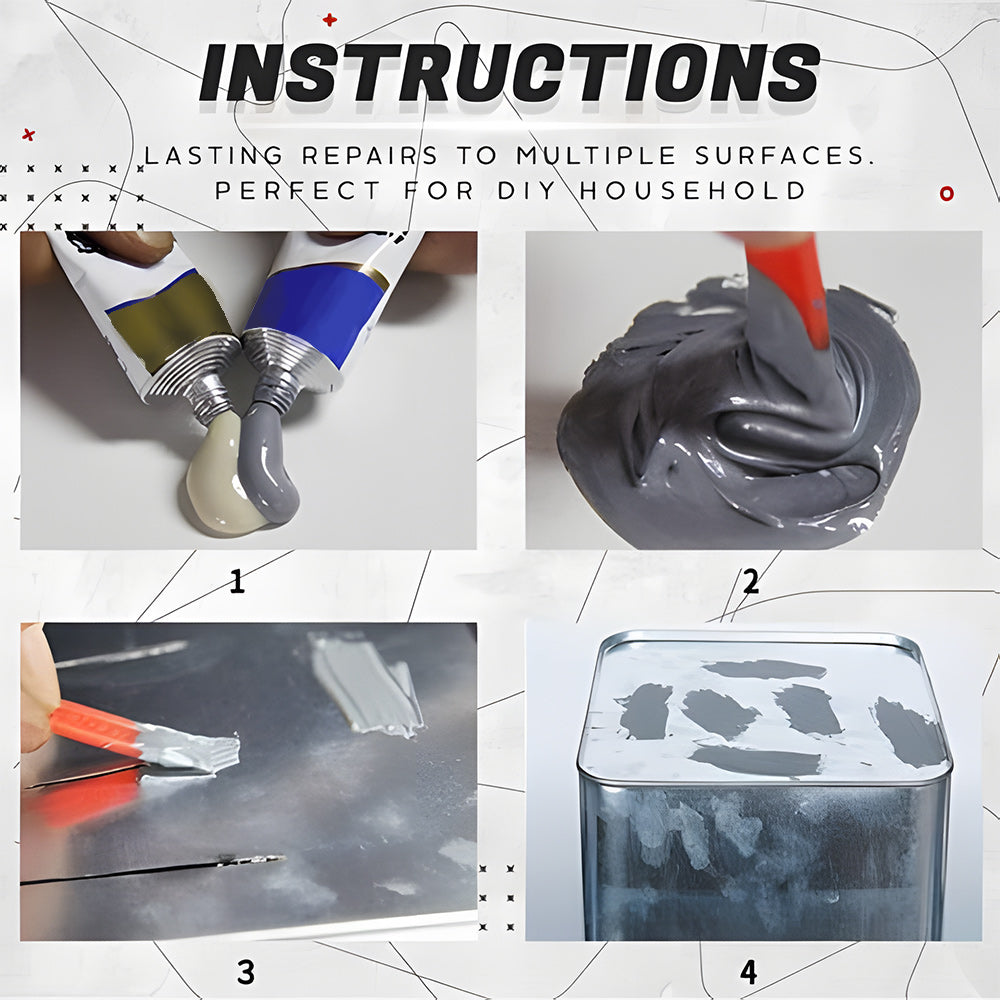 INSTRUCTIONS

LASTING REPAIRS TO MULTIPLE SURFACES. PERFECT FOR DIY HOUSEHOLD

1

2

3

4