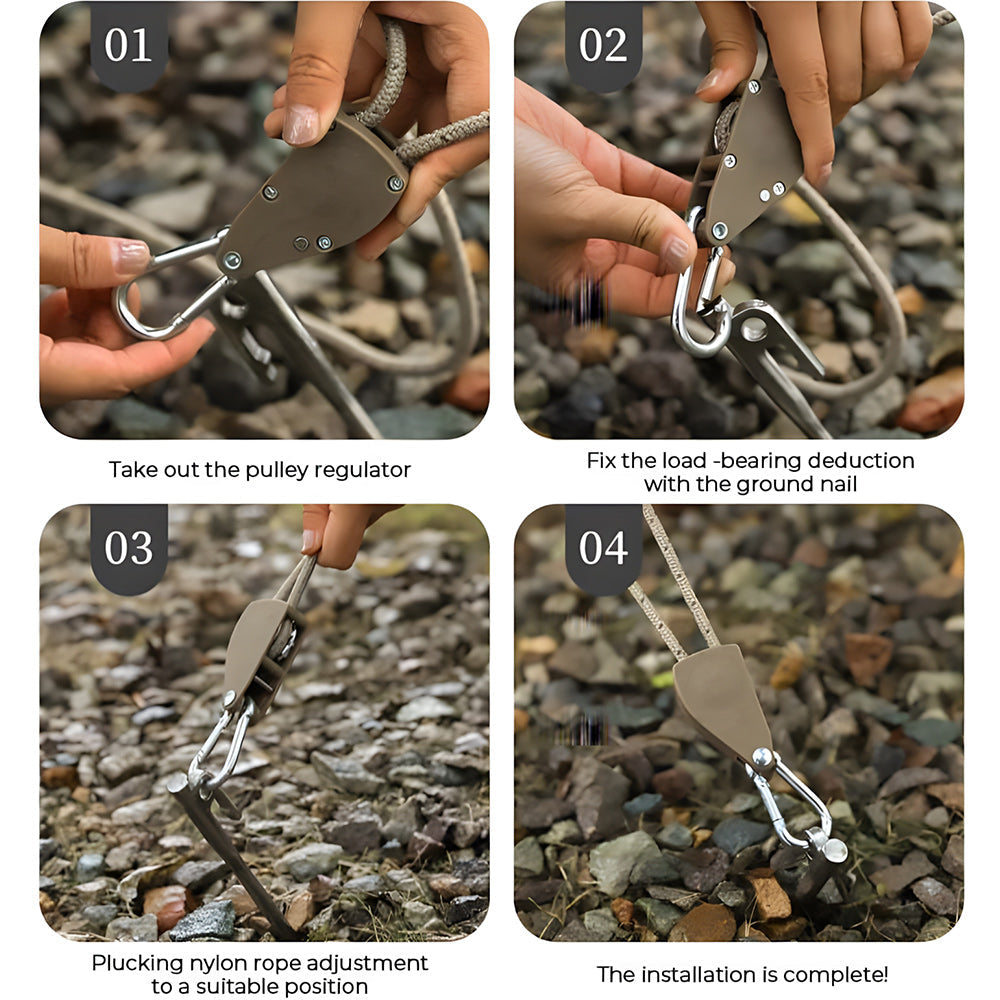 01

Take out the pulley regulator

02

Fix the load -bearing deduction with the ground nail

03

Plucking nylon rope adjustment to a suitable position

04

The installation is complete!