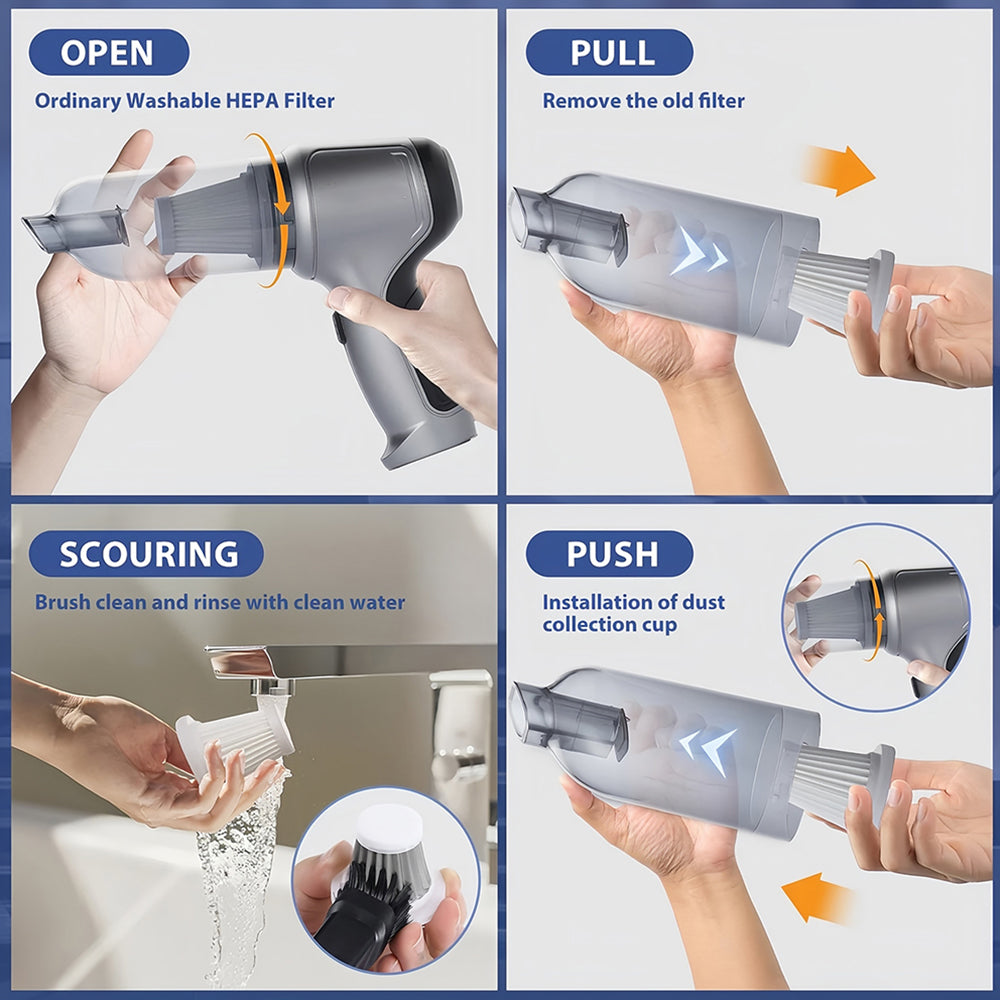 OPEN
Ordinary Washable HEPA Filter

PULL
Remove the old filter

SCOURING
Brush clean and rinse with clean water

PUSH
Installation of dust collection cup