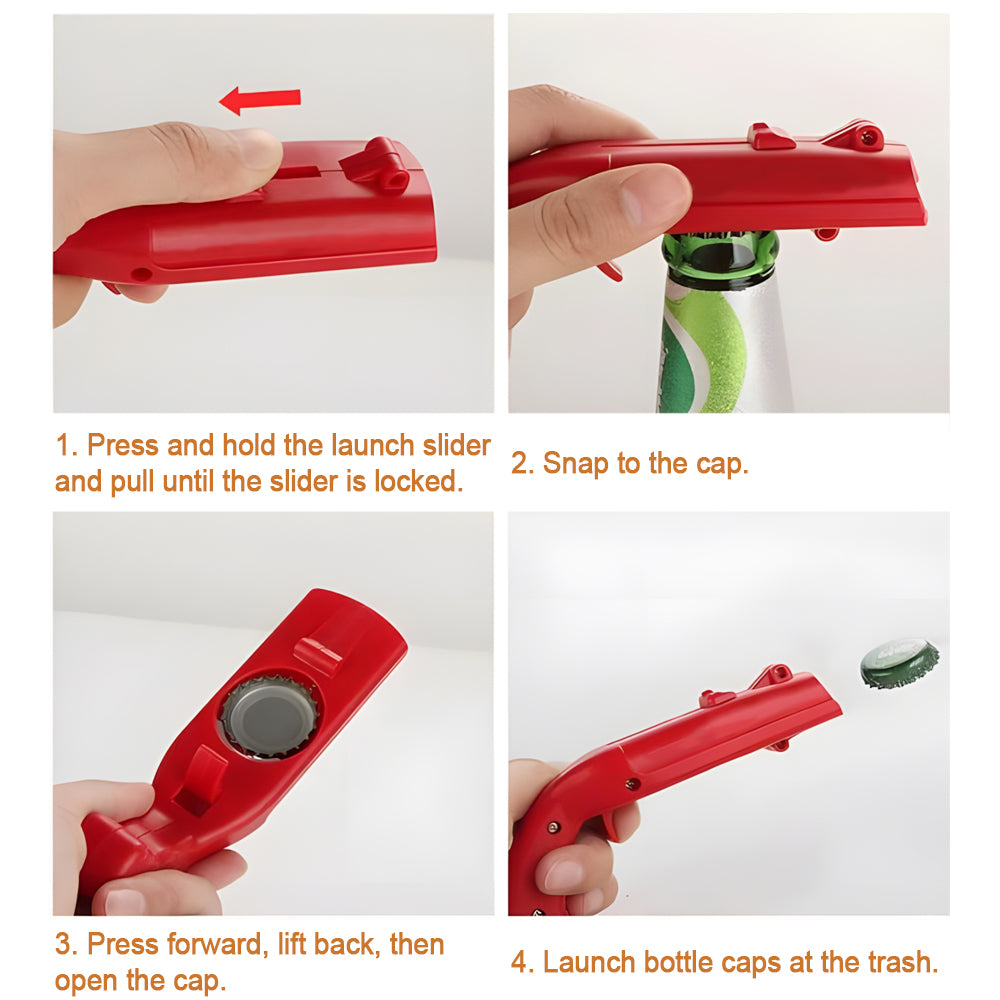 1. Press and hold the launch slider and pull until the slider is locked.

2. Snap to the cap.

3. Press forward, lift back, then open the cap.

4. Launch bottle caps at the trash.