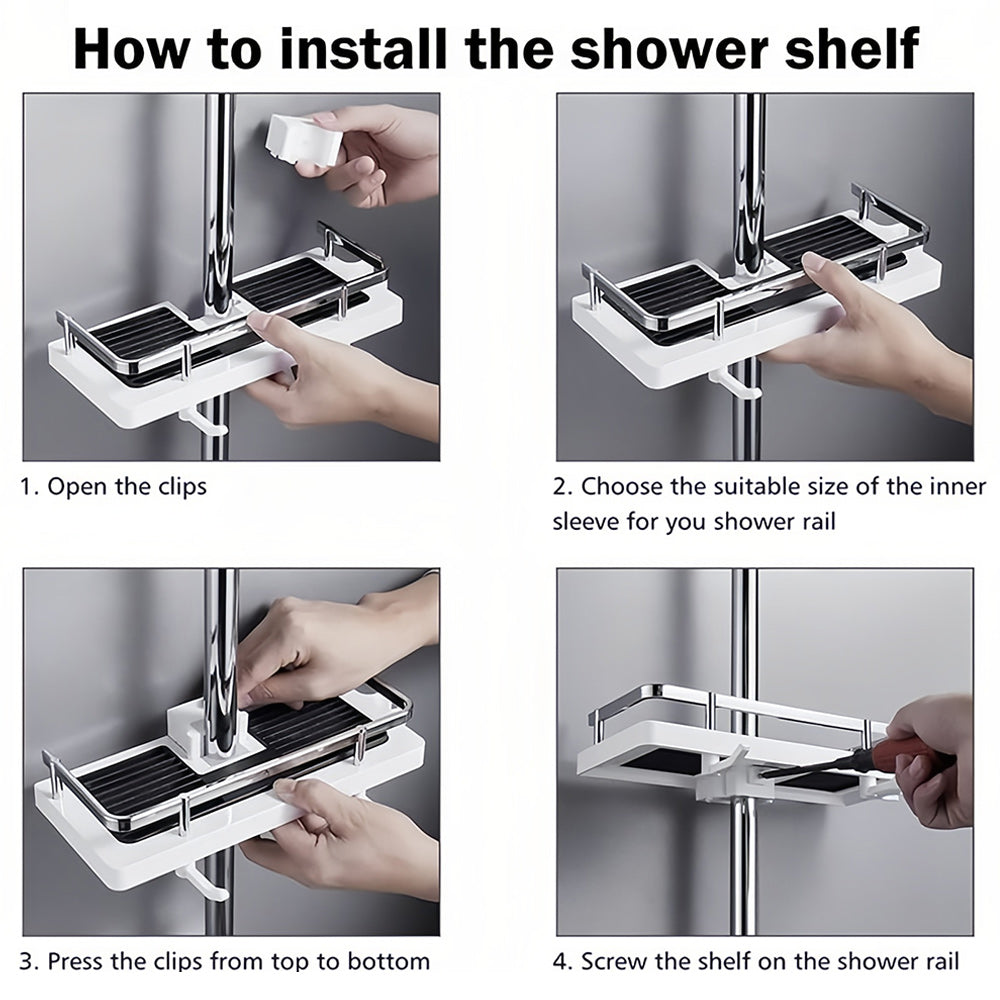 How to install the shower shelf

1. Open the clips

2. Choose the suitable size of the inner sleeve for you shower rail

3. Press the clips from top to bottom

4. Screw the shelf on the shower rail