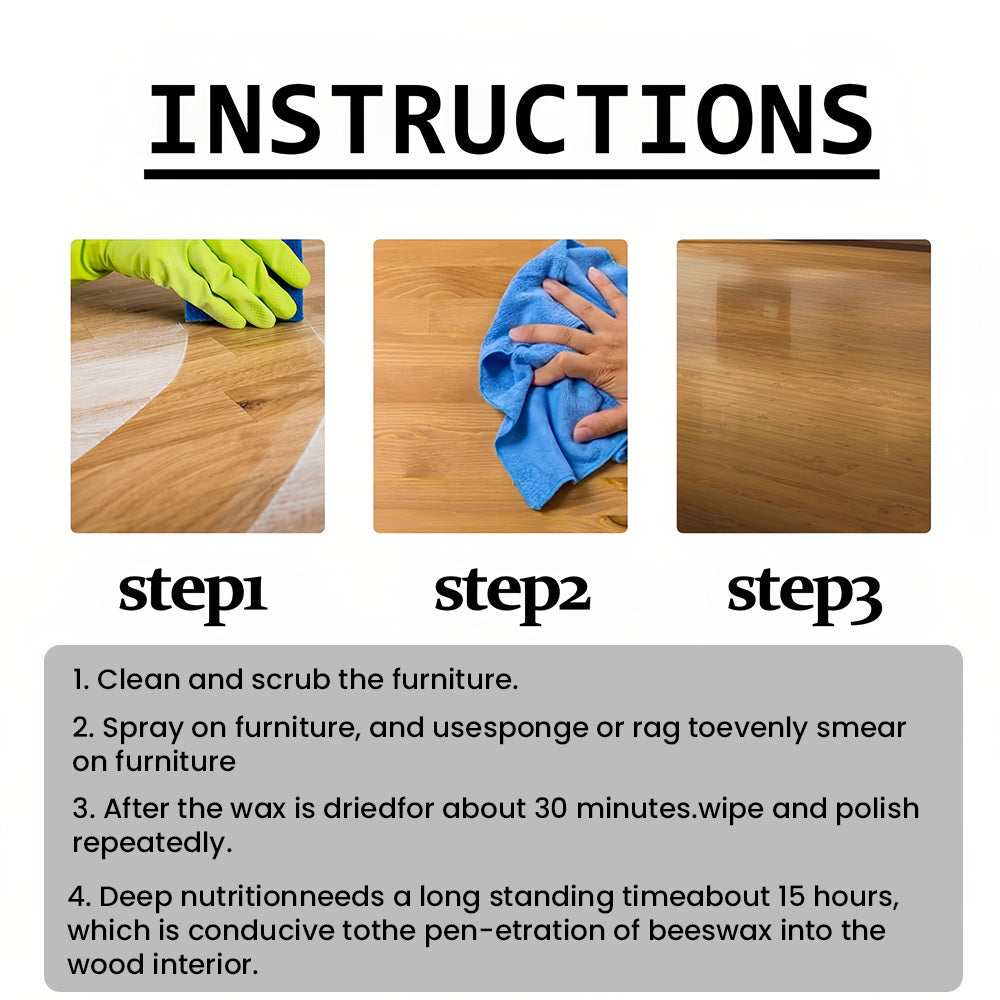 INSTRUCTIONS

step1

step2

step3

1. Clean and scrub the furniture.

2. Spray on furniture, and usesponge or rag toevenly smear on furniture

3. After the wax is driedfor about 30 minutes.wipe and polish repeatedly.

4. Deep nutritionneeds a long standing timeabout 15 hours, which is conducive tothe pen-etration of beeswax into the wood interior.