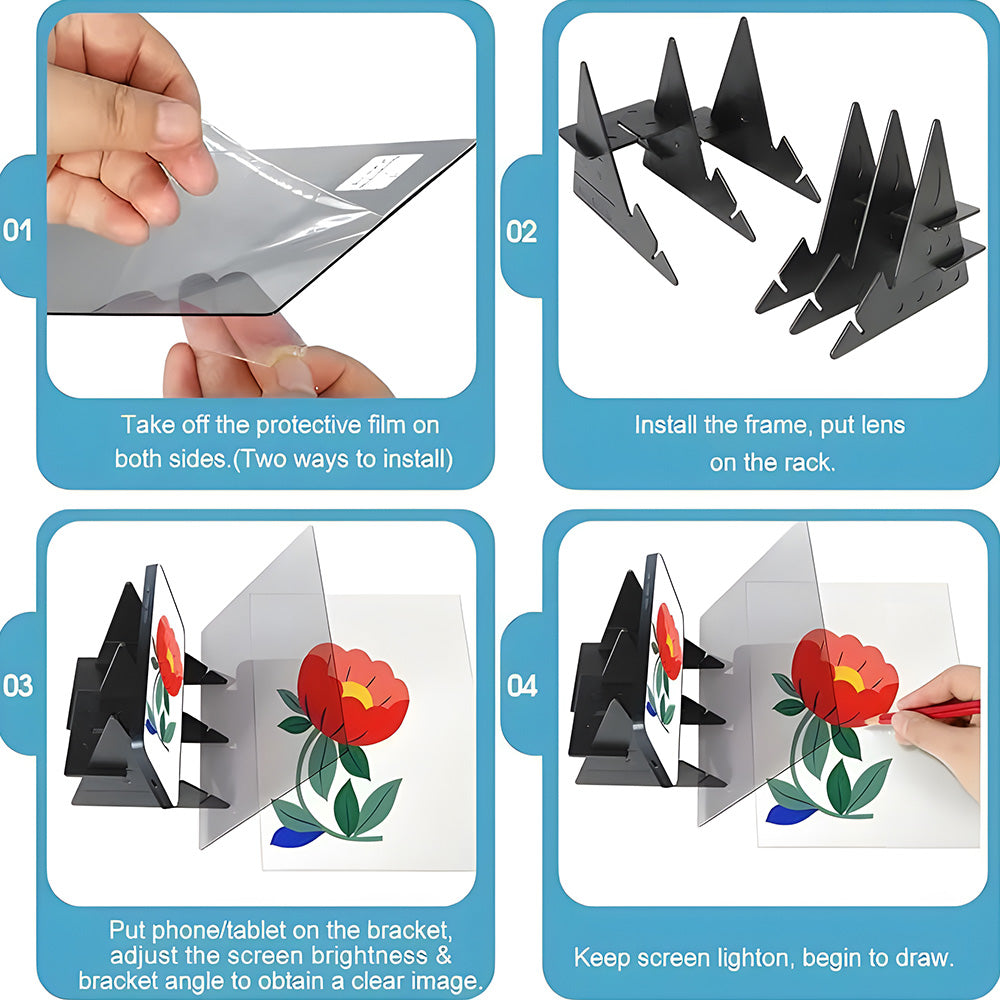 01

Take off the protective film on both sides.(Two ways to install)

02

Install the frame, put lens on the rack.

03

Put phone/tablet on the bracket, adjust the screen brightness & bracket angle to obtain a clear image.

04

Keep screen lighton, begin to draw.