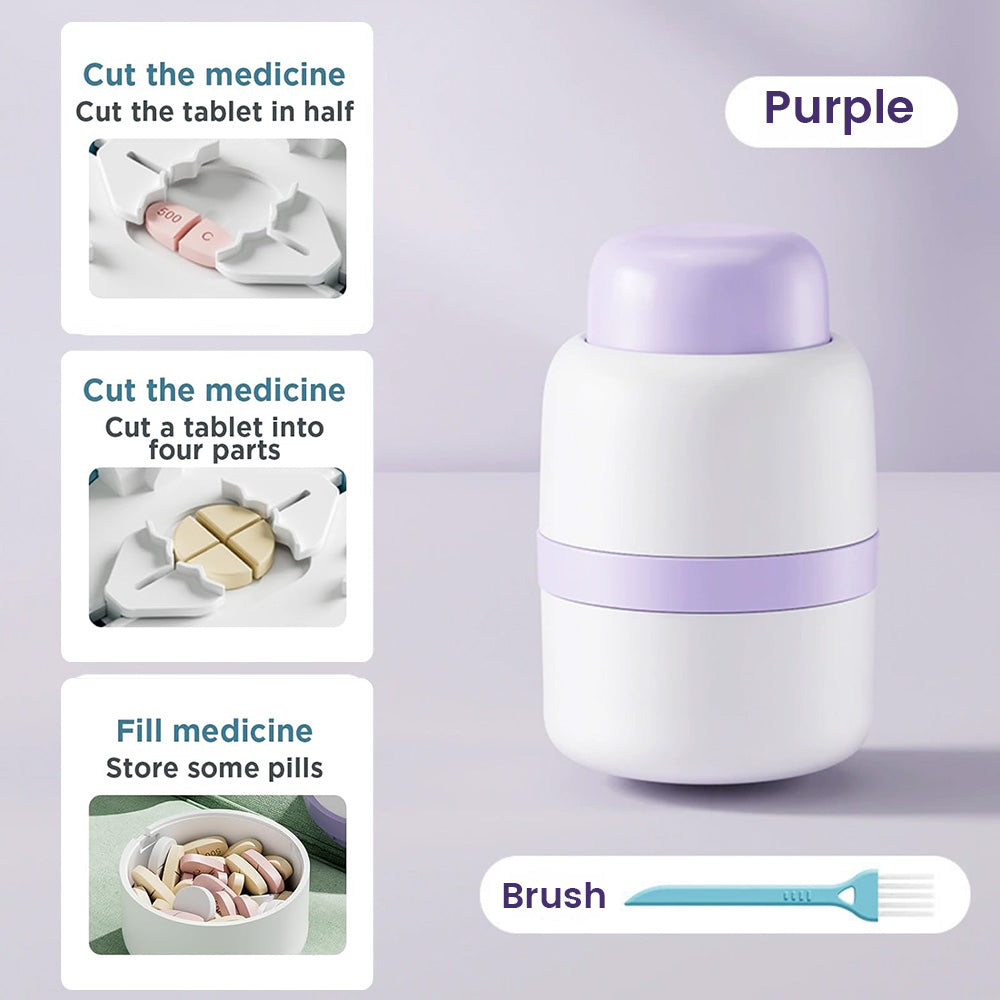 Cut the medicine
Cut the tablet in half

500 C

Cut the medicine
Cut a tablet into four parts

Fill medicine
Store some pills

Purple

Brush