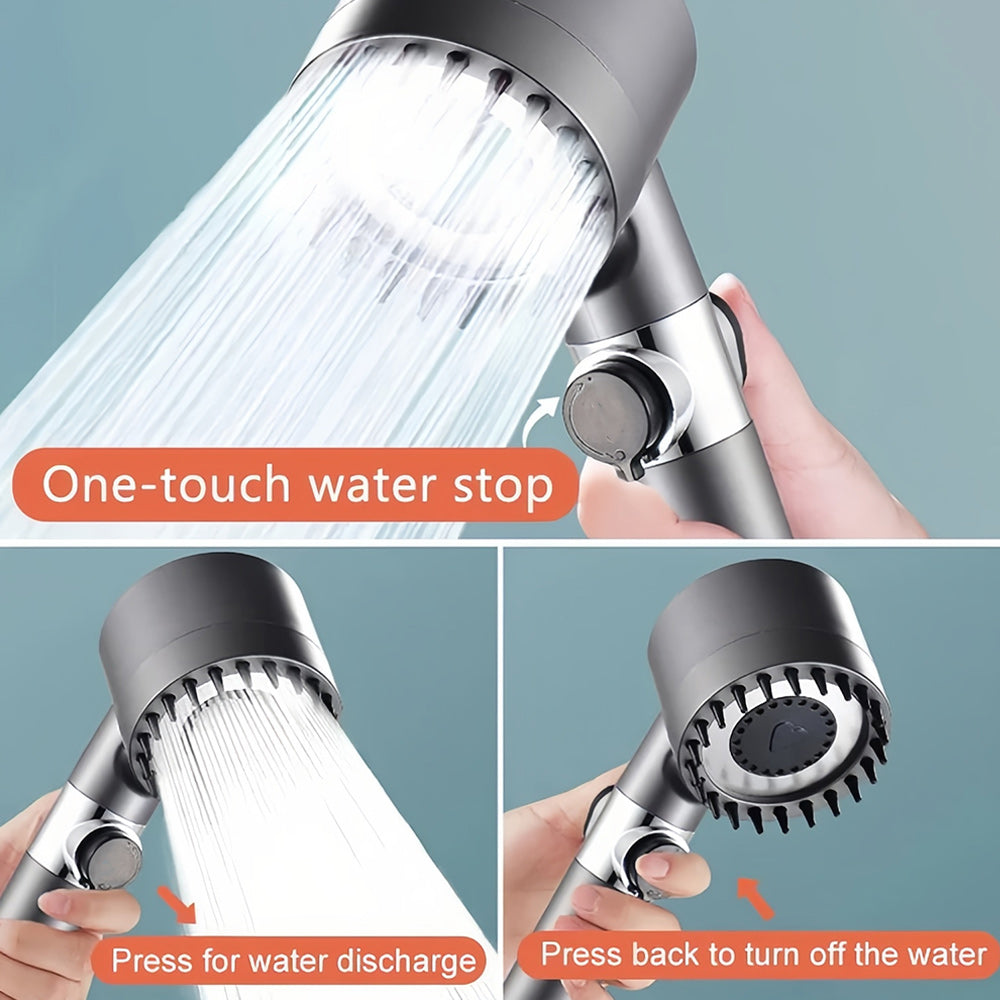 One-touch water stop

Press for water discharge

Press back to turn off the water